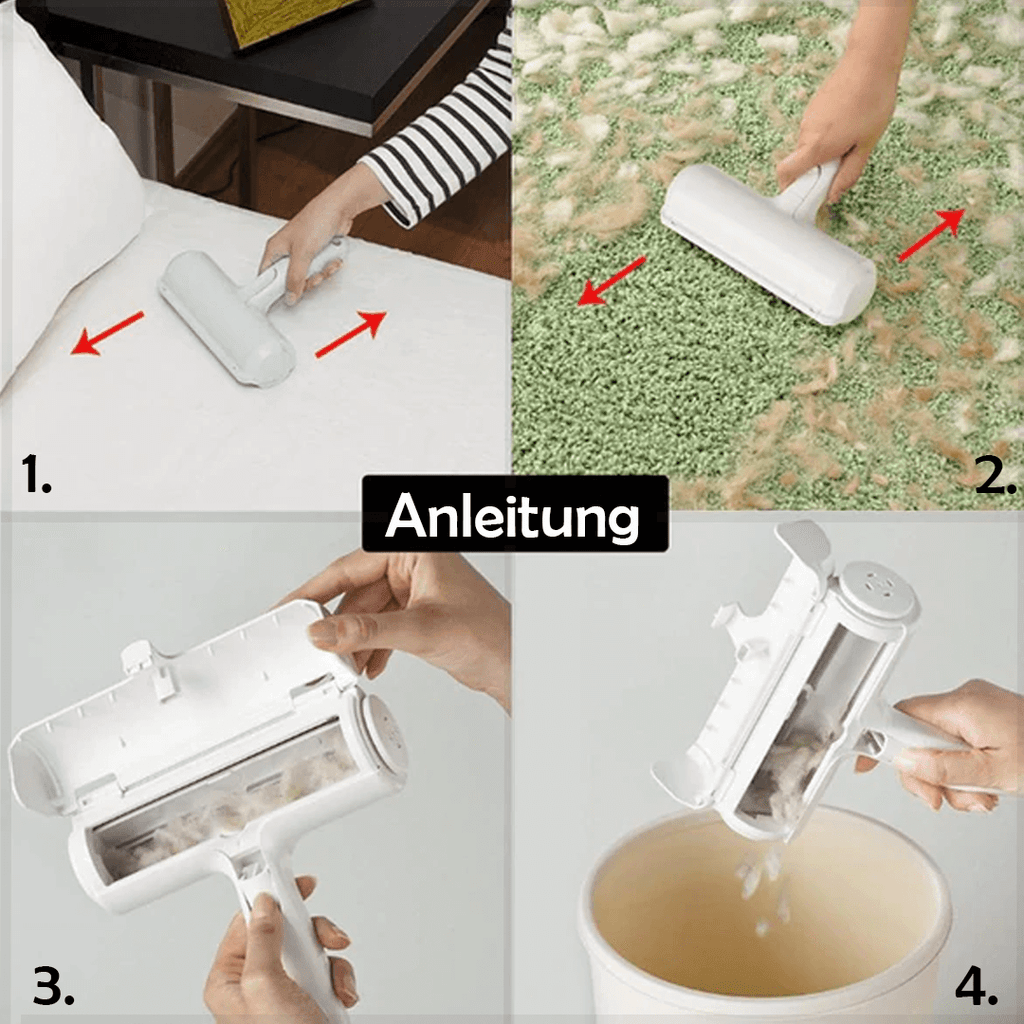 1.

2.

Anleitung

3.

4.